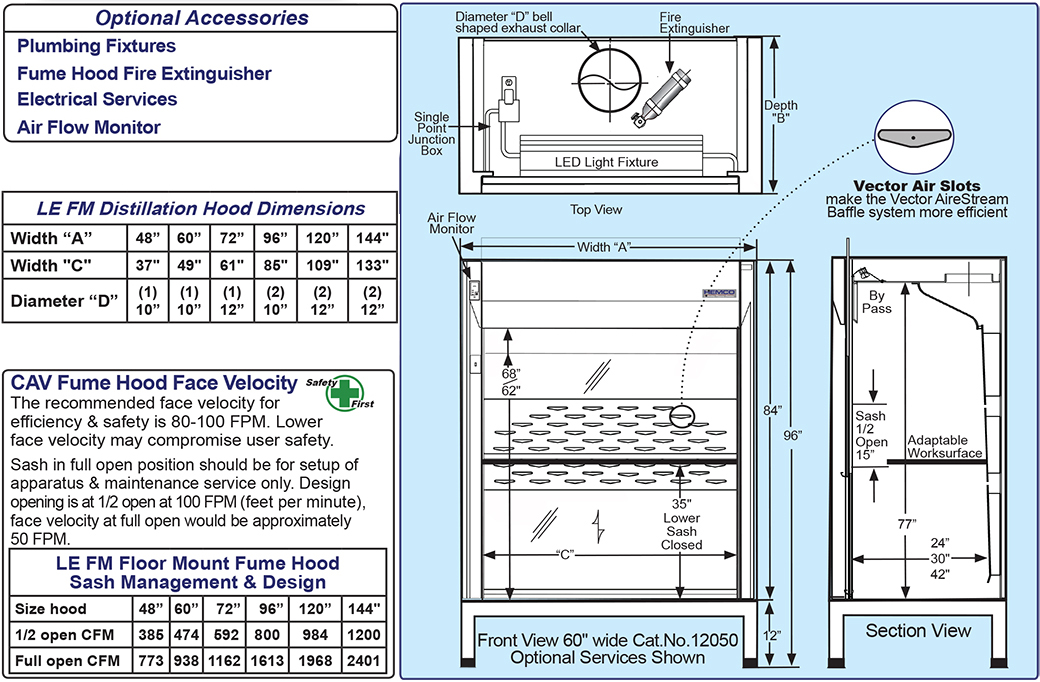 Optional Accessories
Plumbing Fixtures
Fume Hood Fire Extinguisher
Electrical Services
Air Flow Monitor

LE FM Distillation Hood Dimensions

| Width "A" | 48" | 60" | 72" | 96" | 120" | 144" |
|---|---|---|---|---|---|---|
| Width "C" | 37" | 49" | 61" | 85" | 109" | 133" |
| Diameter "D" | (1) 10" | (1) 10" | (1) 12" | (2) 10" | (2) 12" | (2) 12" |

CAV Fume Hood Face Velocity
Safety First
The recommended face velocity for efficiency & safety is 80-100 FPM. Lower face velocity may compromise user safety.

Sash in full open position should be for setup of apparatus & maintenance service only. Design opening is at 1/2 open at 100 FPM (feet per minute), face velocity at full open would be approximately 50 FPM.

LE FM Floor Mount Fume Hood Sash Management & Design

| Size hood | 48" | 60" | 72" | 96" | 120" | 144" |
|---|---|---|---|---|---|---|
| 1/2 open CFM | 385 | 474 | 592 | 800 | 984 | 1200 |
| Full open CFM | 773 | 938 | 1162 | 1613 | 1968 | 2401 |

Diameter "D" bell shaped exhaust collar
Fire Extinguisher
Single Point Junction Box
LED Light Fixture
Depth "B"
Top View
Vector Air Slots
make the Vector AireStream Baffle system more efficient
Air Flow Monitor
Width "A"
HEMCO
68"
62"
84"
96"
35"
Lower Sash Closed
"C"
12"
Front View 60" wide Cat.No.12050
Optional Services Shown
By Pass
Sash 1/2 Open 15"
Adaptable Worksurface
77"
24"
30"
42"
Section View